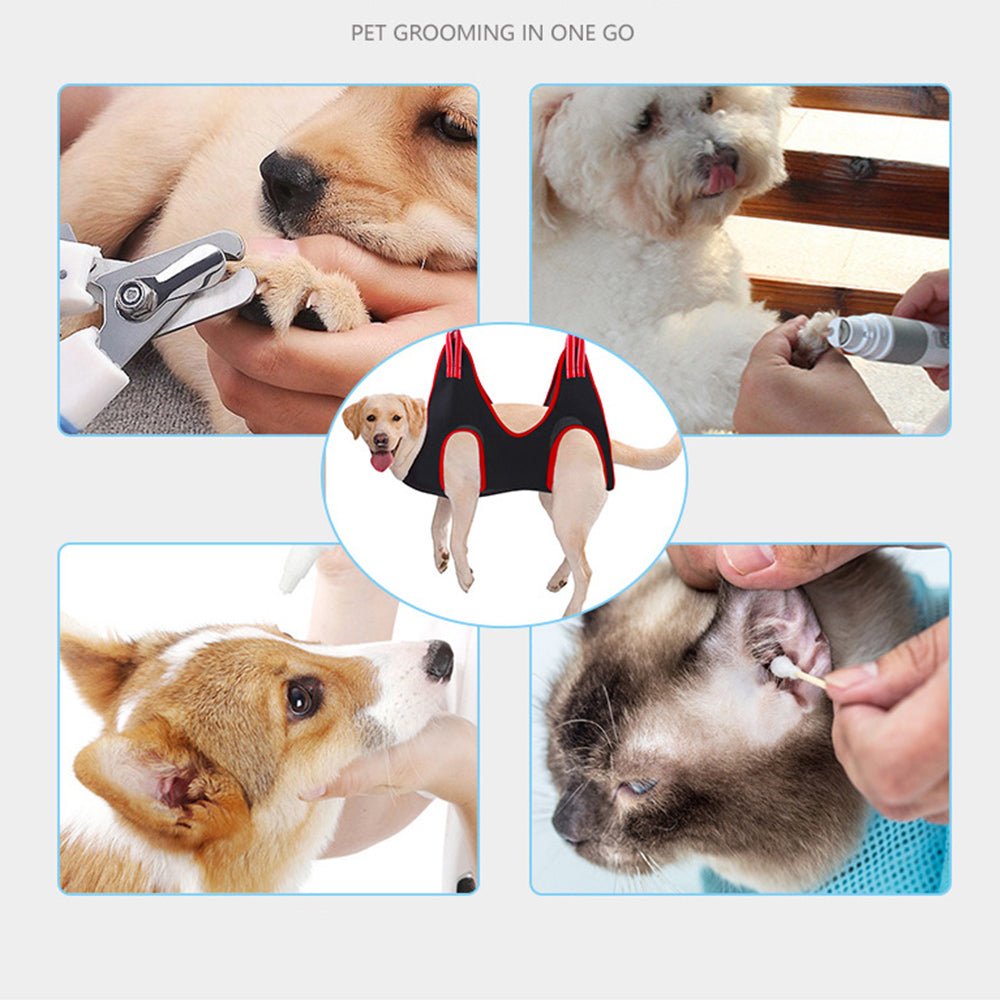 PET GROOMING IN ONE GO